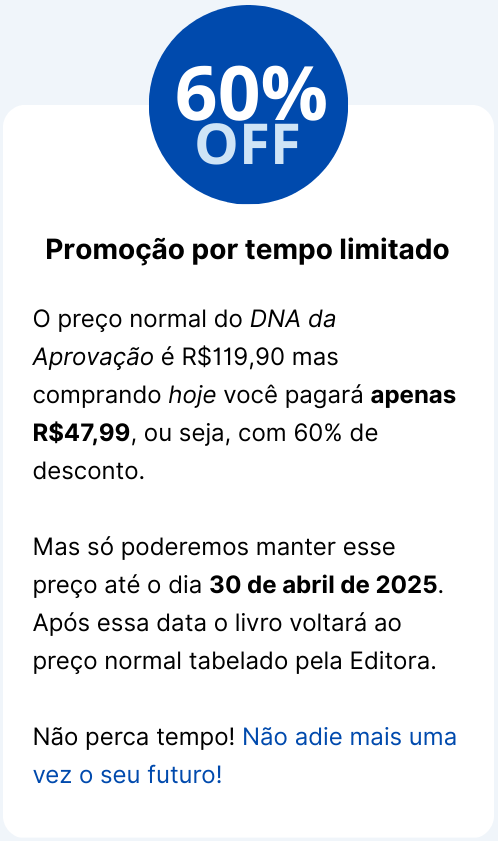 60%
OFF

Promoção por tempo limitado

O preço normal do DNA da Aprovação é R$119,90 mas comprando hoje você pagará apenas R$47,99, ou seja, com 60% de desconto.

Mas só poderemos manter esse preço até o dia 30 de abril de 2025. Após essa data o livro voltará ao preço normal tabelado pela Editora.

Não perca tempo! Não adie mais uma vez o seu futuro!